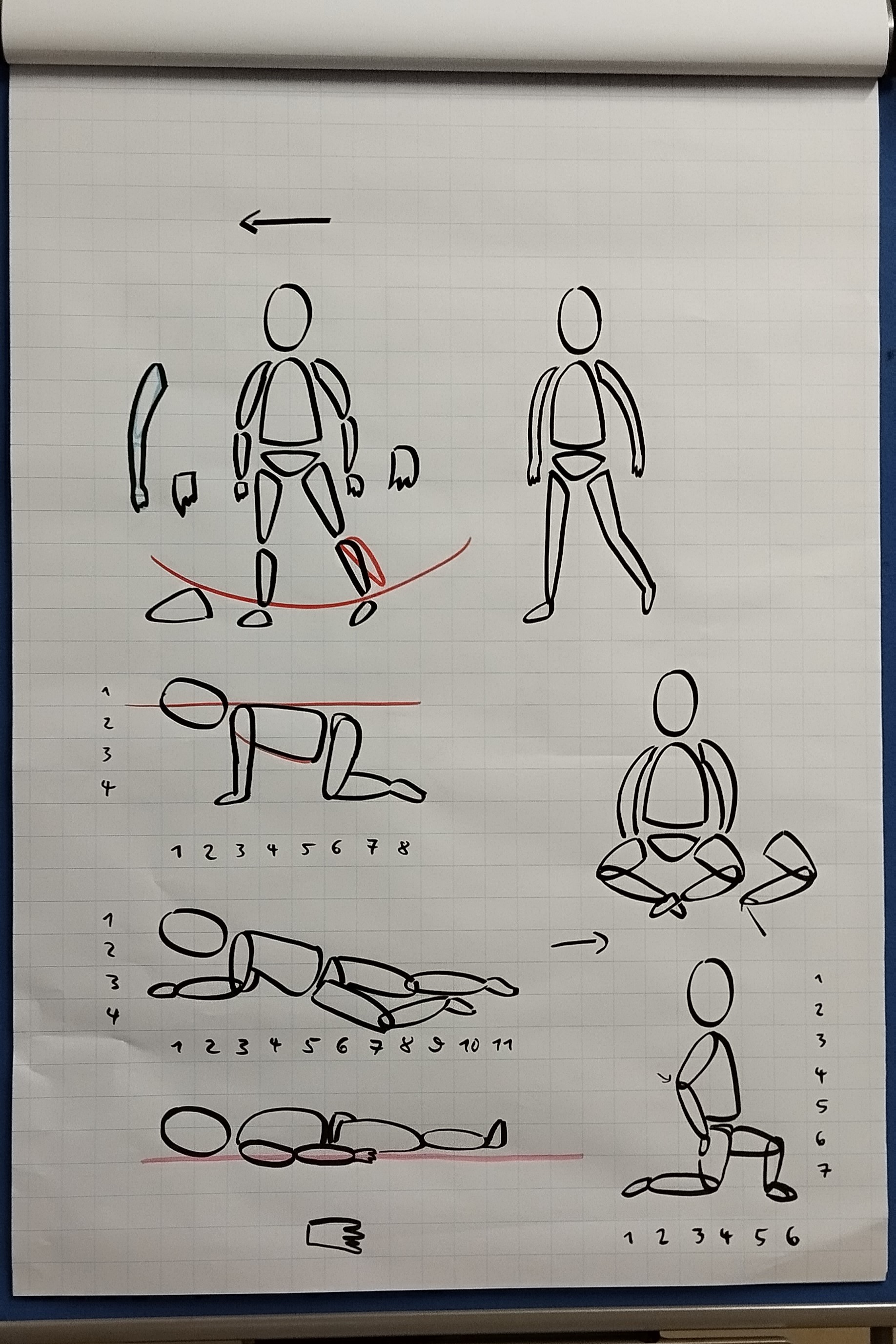 1
2
3
4

1 2 3 4 5 6 7 8

1
2
3
4

1 2 3 4 5 6 7 8 9 10 11

1
2
3
4
5
6
7

1 2 3 4 5 6